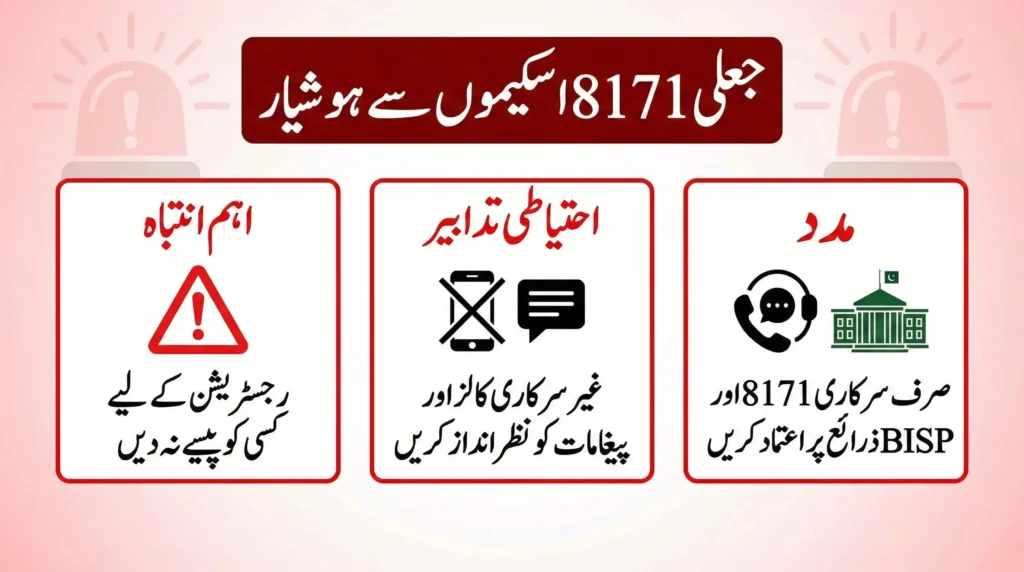 جعلی 8171 اسکیموں سے ہوشیار

مدد

صرف سرکاری 8171 اور BISP ذرائع پر اعتماد کریں

احتیاطی تدابیر

غیر سرکاری کالز اور پیغامات کو نظر انداز کریں

اہم انتباہ

رجسٹریشن کے لیے کسی کو پیسے نہ دیں